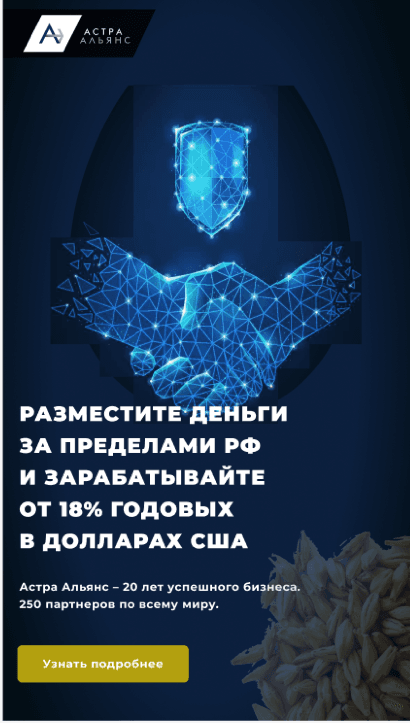 АСТРА
АЛЬЯНС

РАЗМЕСТИТЕ ДЕНЬГИ ЗА ПРЕДЕЛАМИ РФ И ЗАРАБАТЫВАЙТЕ ОТ 18% ГОДОВЫХ В ДОЛЛАРАХ США

Астра Альянс – 20 лет успешного бизнеса. 250 партнеров по всему миру.

Узнать подробнее